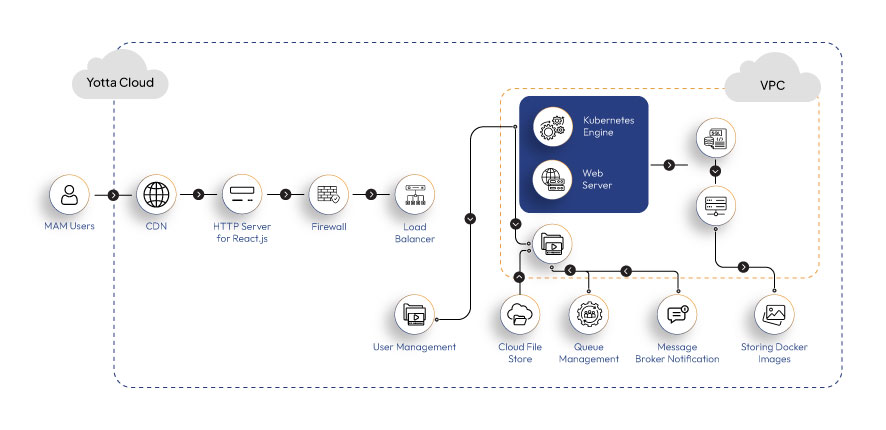 Yotta Cloud

VPC

Kubernetes Engine

Web Server

MAM Users

CDN

HTTP Server for React.js

Firewall

Load Balancer

User Management

Cloud File Store

Queue Management

Message Broker Notification

Storing Docker Images